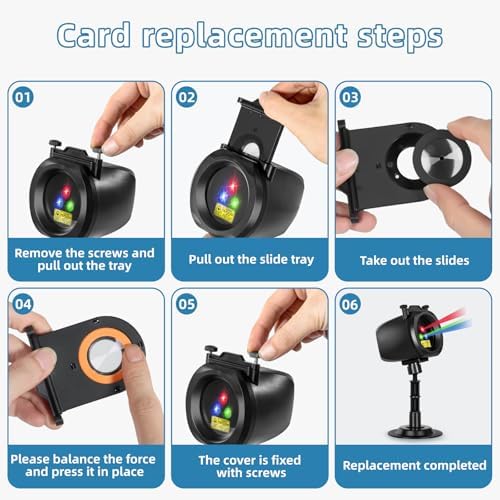 Card replacement steps

01

Remove the screws and pull out the tray

02

Pull out the slide tray

03

Take out the slides

04

Please balance the force and press it in place

05

The cover is fixed with screws

06

Replacement completed