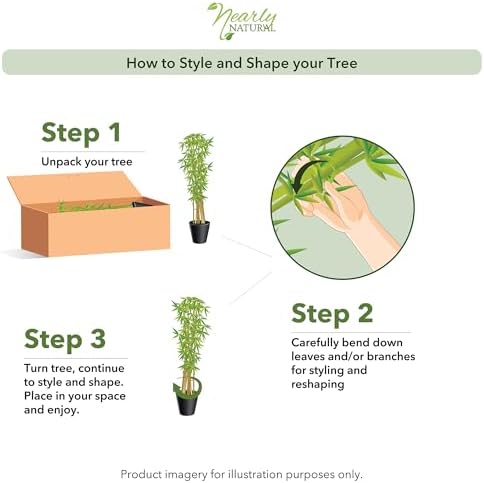 Nearly NATURAL

How to Style and Shape your Tree

Step 1

Unpack your tree

Step 2

Carefully bend down leaves and/or branches for styling and reshaping

Step 3

Turn tree, continue to style and shape. Place in your space and enjoy.

Product imagery for illustration purposes only.