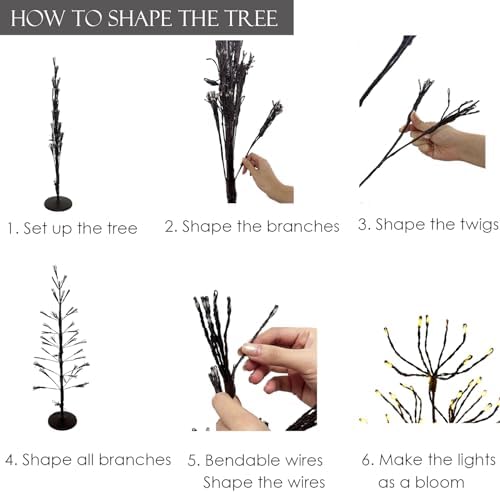 HOW TO SHAPE THE TREE

1. Set up the tree

2. Shape the branches

3. Shape the twigs

4. Shape all branches

5. Bendable wires
Shape the wires

6. Make the lights
as a bloom