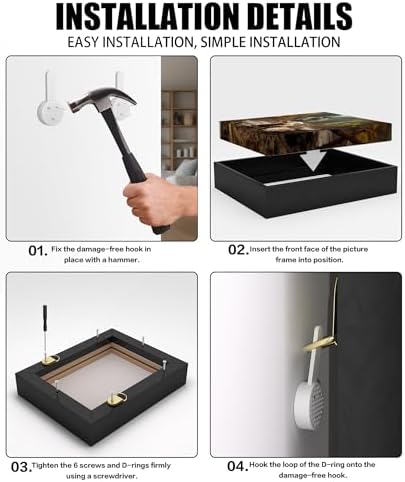 INSTALLATION DETAILS
EASY INSTALLATION, SIMPLE INSTALLATION

01. Fix the damage-free hook in place with a hammer.

02. Insert the front face of the picture frame into position.

03. Tighten the 6 screws and D-rings firmly using a screwdriver.

04. Hook the loop of the D-ring onto the damage-free hook.