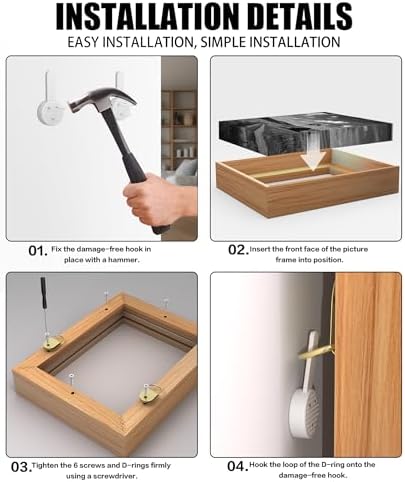 INSTALLATION DETAILS

EASY INSTALLATION, SIMPLE INSTALLATION

01. Fix the damage-free hook in place with a hammer.

02. Insert the front face of the picture frame into position.

03. Tighten the 6 screws and D-rings firmly using a screwdriver.

04. Hook the loop of the D-ring onto the damage-free hook.