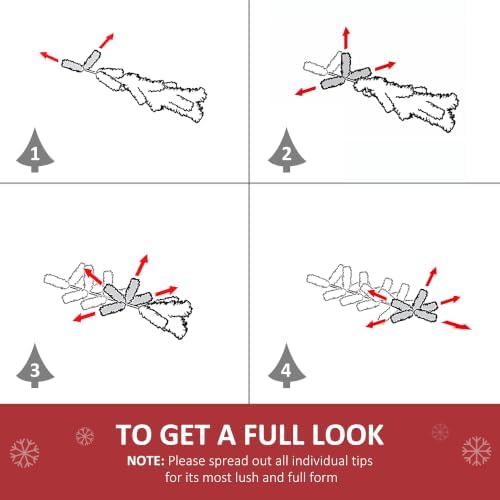 1

2

3

4

TO GET A FULL LOOK

NOTE: Please spread out all individual tips for its most lush and full form