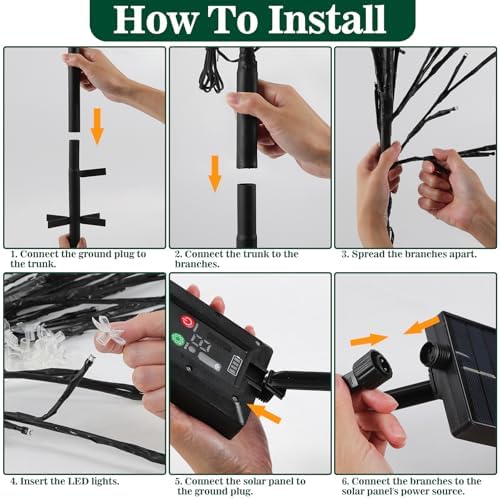 How To Install

1. Connect the ground plug to the trunk.

2. Connect the trunk to the branches.

3. Spread the branches apart.

4. Insert the LED lights.

5. Connect the solar panel to the ground plug.

6. Connect the branches to the solar panel's power source.