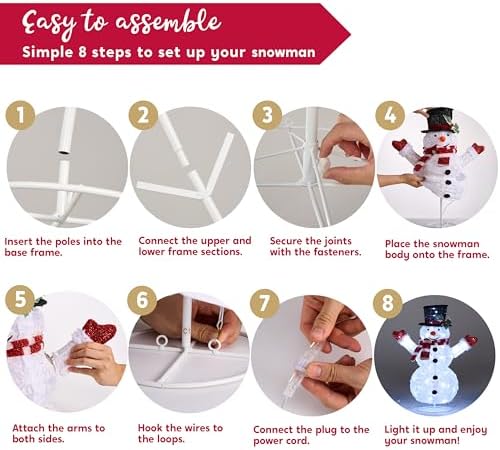 Easy to assemble
Simple 8 steps to set up your snowman

1
Insert the poles into the base frame.

2
Connect the upper and lower frame sections.

3
Secure the joints with the fasteners.

4
Place the snowman body onto the frame.

5
Attach the arms to both sides.

6
Hook the wires to the loops.

7
Connect the plug to the power cord.

8
Light it up and enjoy your snowman!