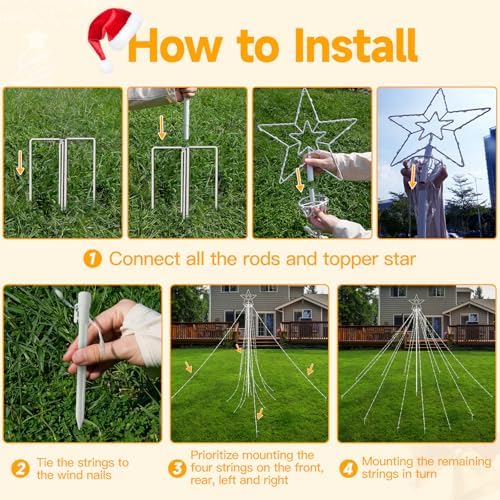 How to Install

1 Connect all the rods and topper star

2 Tie the strings to the wind nails

3 Prioritize mounting the four strings on the front, rear, left and right

4 Mounting the remaining strings in turn