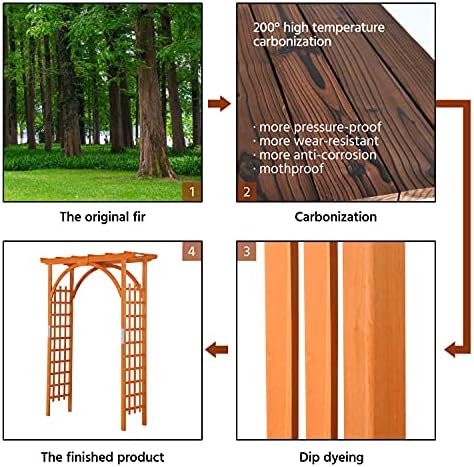 1

The original fir

200° high temperature carbonization

· more pressure-proof
· more wear-resistant
· more anti-corrosion
· mothproof

2

Carbonization

4

The finished product

3

Dip dyeing