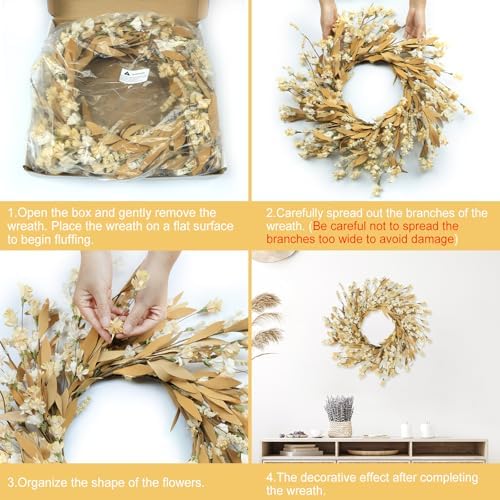 1.Open the box and gently remove the wreath. Place the wreath on a flat surface to begin fluffing.

2.Carefully spread out the branches of the wreath. (Be careful not to spread the branches too wide to avoid damage)

3.Organize the shape of the flowers.

4.The decorative effect after completing the wreath.