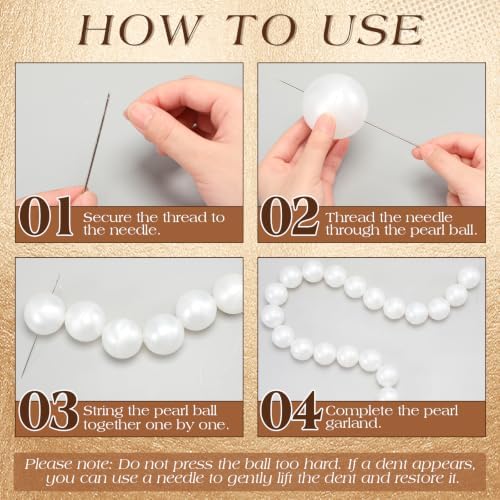 HOW TO USE

01 Secure the thread to the needle.

02 Thread the needle through the pearl ball.

03 String the pearl ball together one by one.

04 Complete the pearl garland.

Please note: Do not press the ball too hard. If a dent appears, you can use a needle to gently lift the dent and restore it.