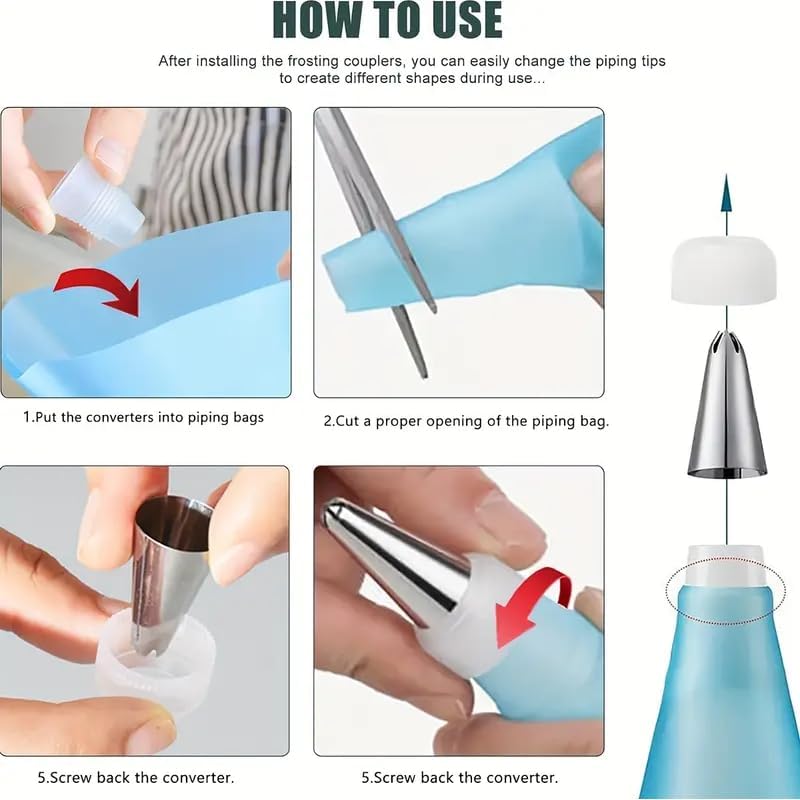 HOW TO USE

After installing the frosting couplers, you can easily change the piping tips to create different shapes during use...

1.Put the converters into piping bags

2.Cut a proper opening of the piping bag.

5.Screw back the converter.

5.Screw back the converter.