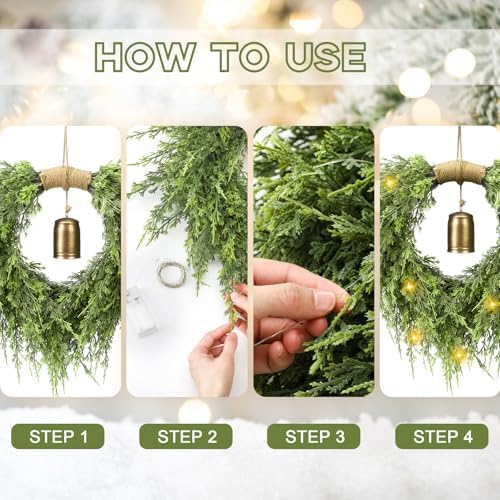 HOW TO USE

STEP 1

STEP 2

STEP 3

STEP 4