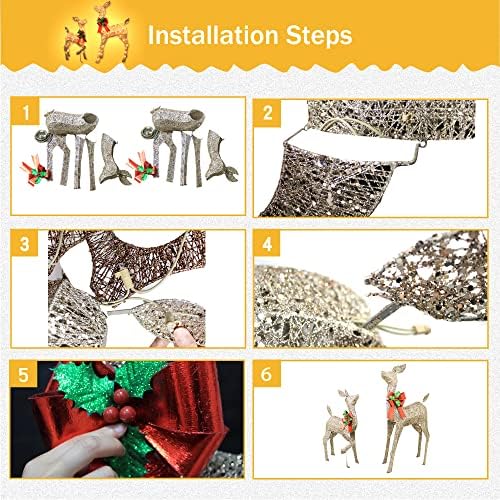 Installation Steps

1

2

3

4

5

6