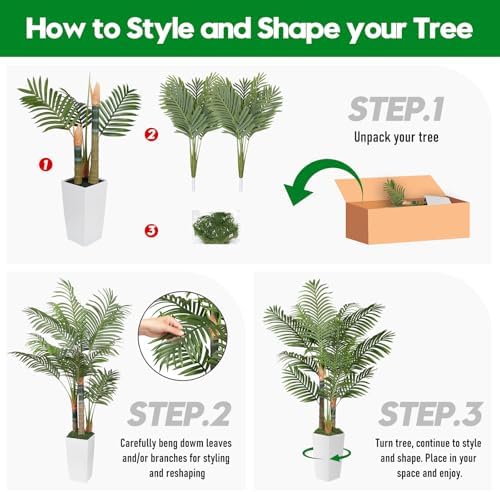 How to Style and Shape your Tree

1

2

3

STEP.1

Unpack your tree

STEP.2

Carefully beng dowm leaves and/or branches for styling and reshaping

STEP.3

Turn tree, continue to style and shape. Place in your space and enjoy.