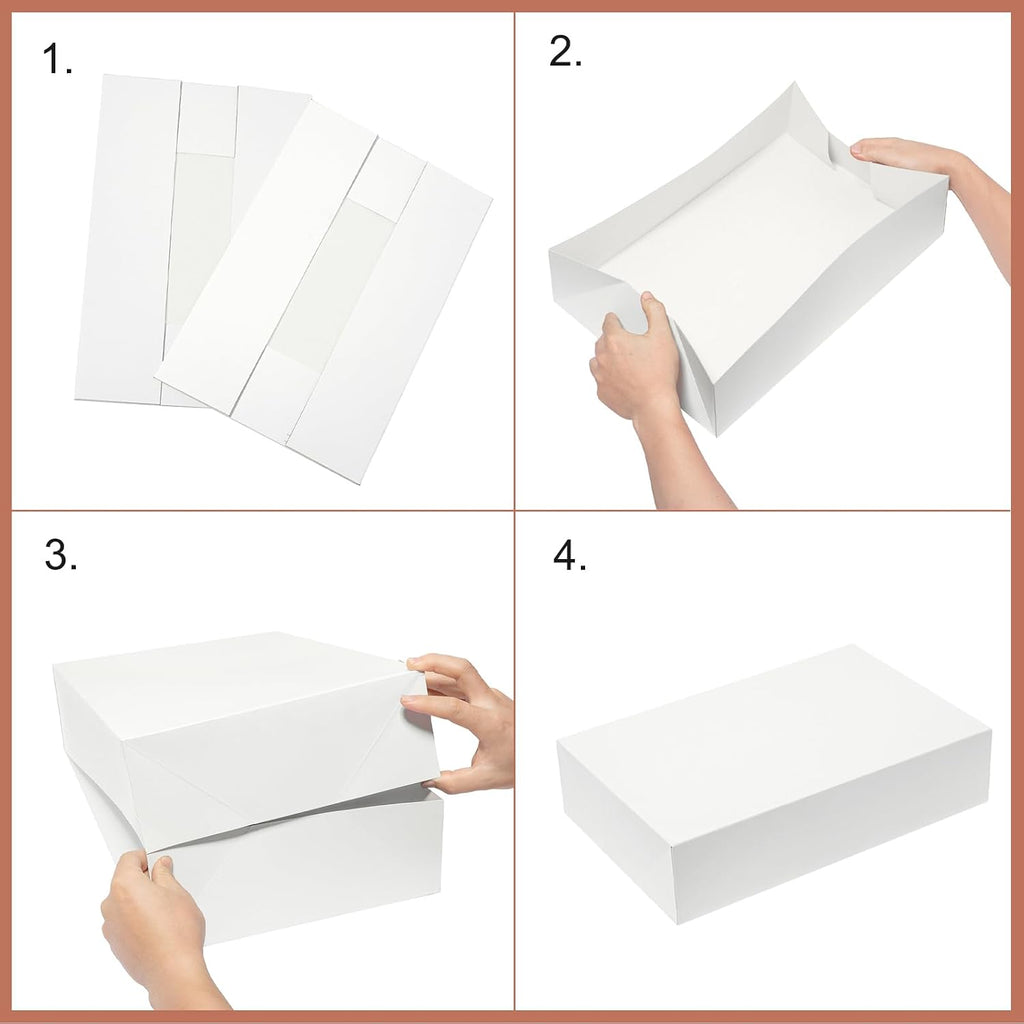 1.

2.

3.

4.