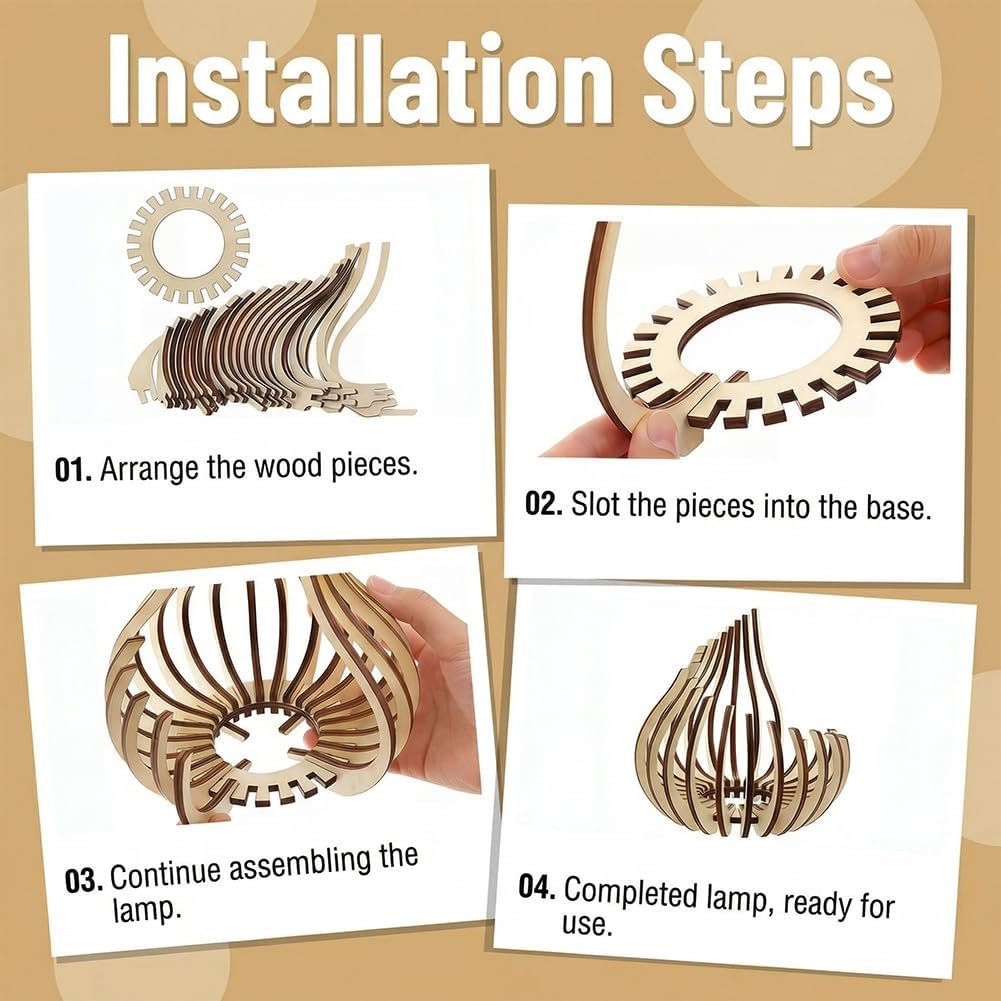 Installation Steps

01. Arrange the wood pieces.

02. Slot the pieces into the base.

03. Continue assembling the lamp.

04. Completed lamp, ready for use.