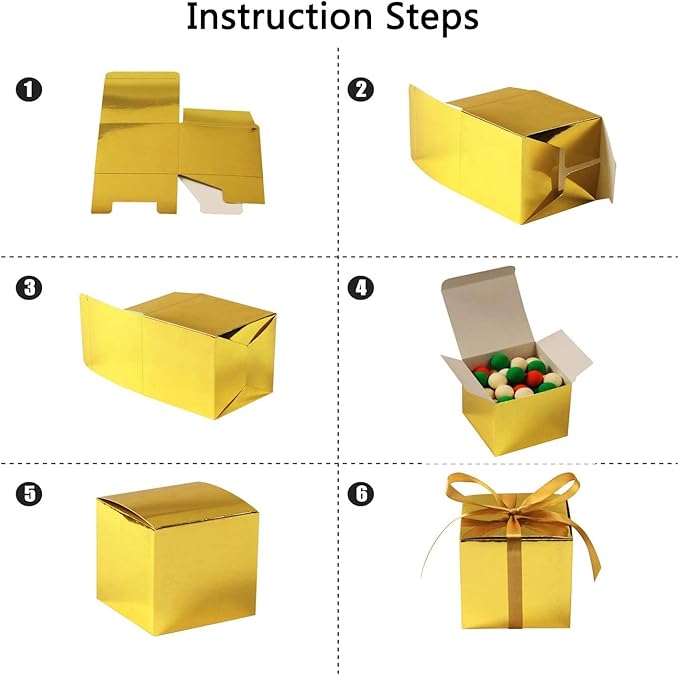 Instruction Steps

1

2

3

4

5

6