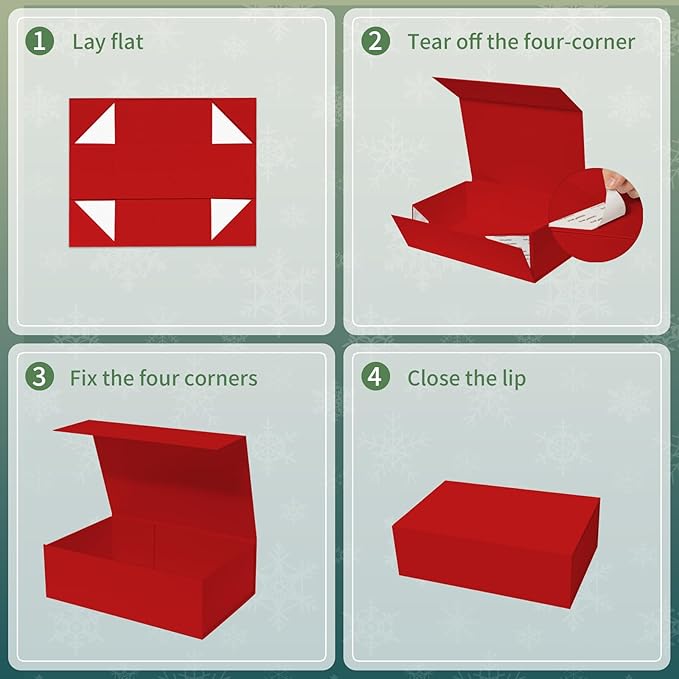 1 Lay flat

2 Tear off the four-corner

3 Fix the four corners

4 Close the lip