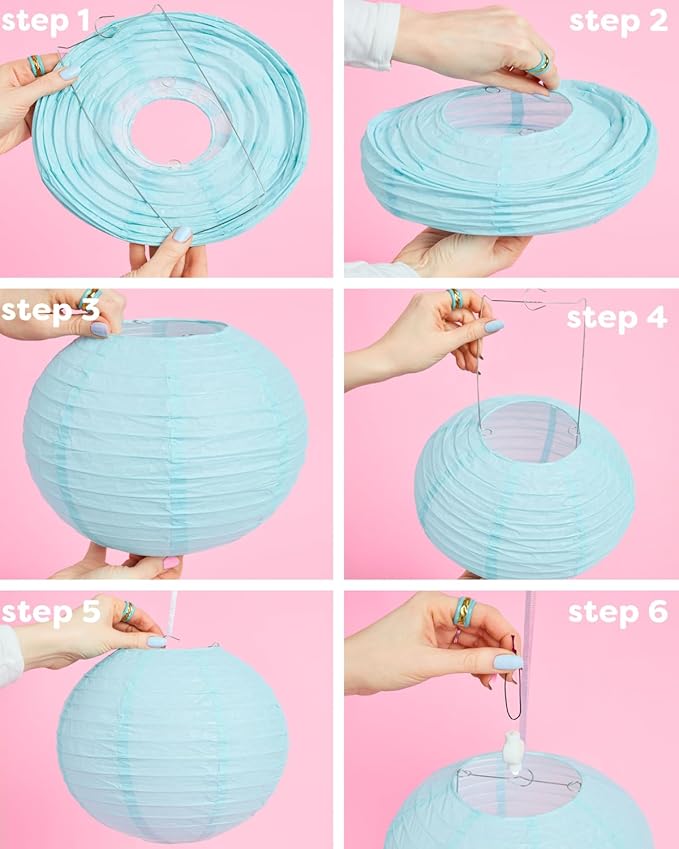 step 1

step 2

step 3

step 4

step 5

step 6