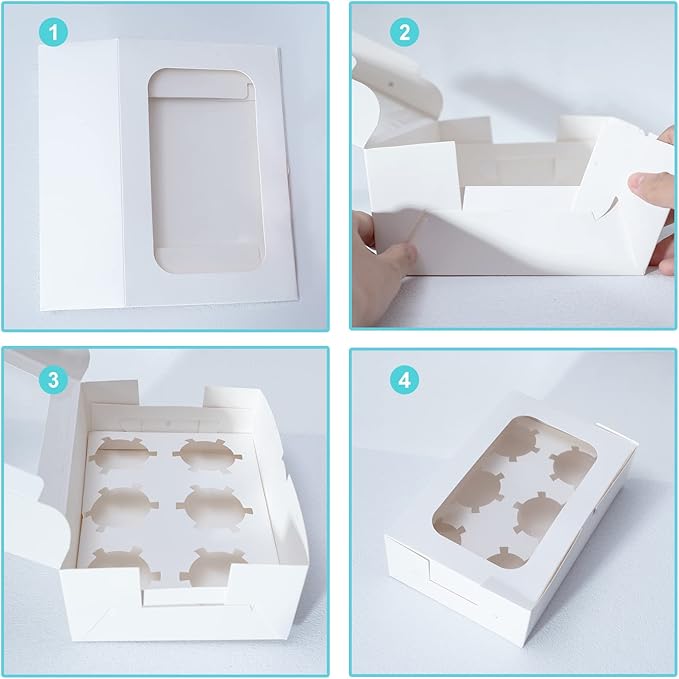 1

2

3

4