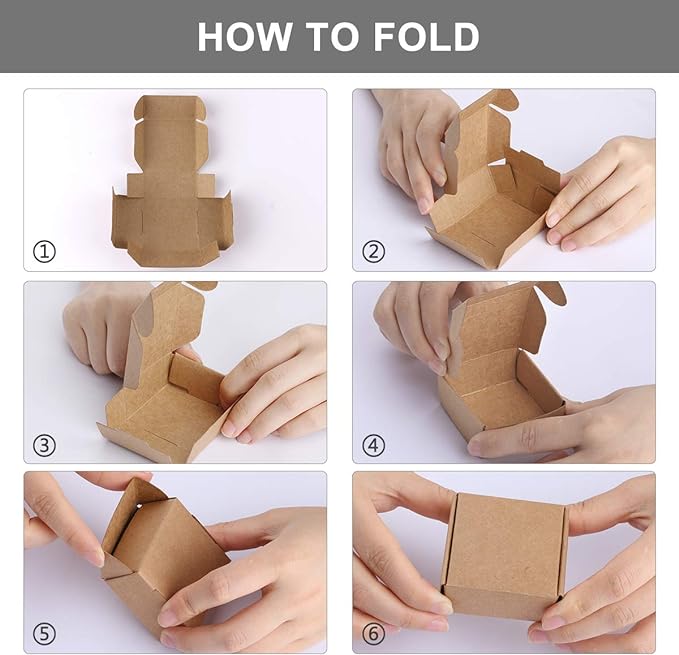 HOW TO FOLD

①

②

③

④

⑤

⑥