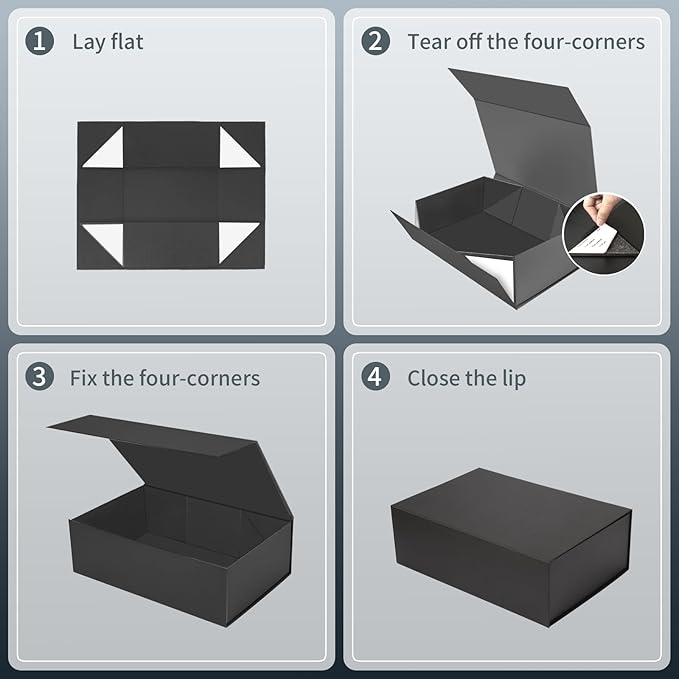 1 Lay flat

2 Tear off the four-corners

3 Fix the four-corners

4 Close the lip