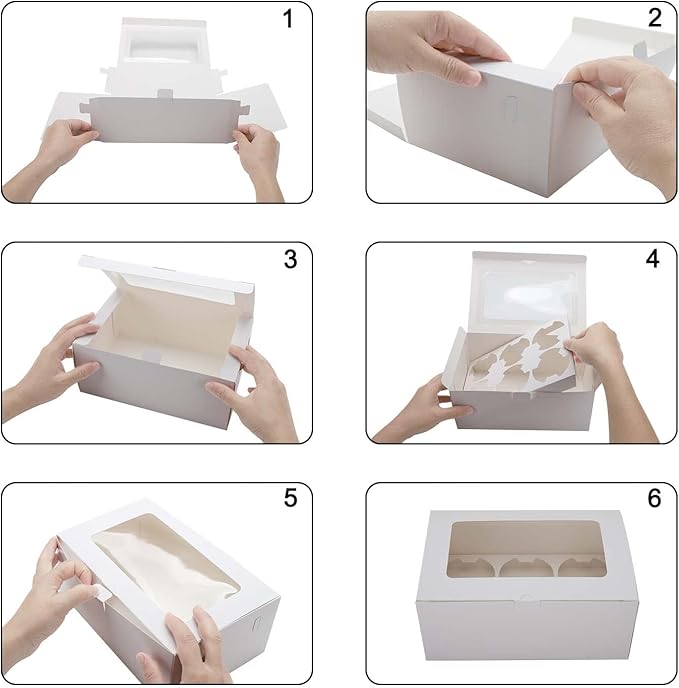 1
2
3
4
5
6