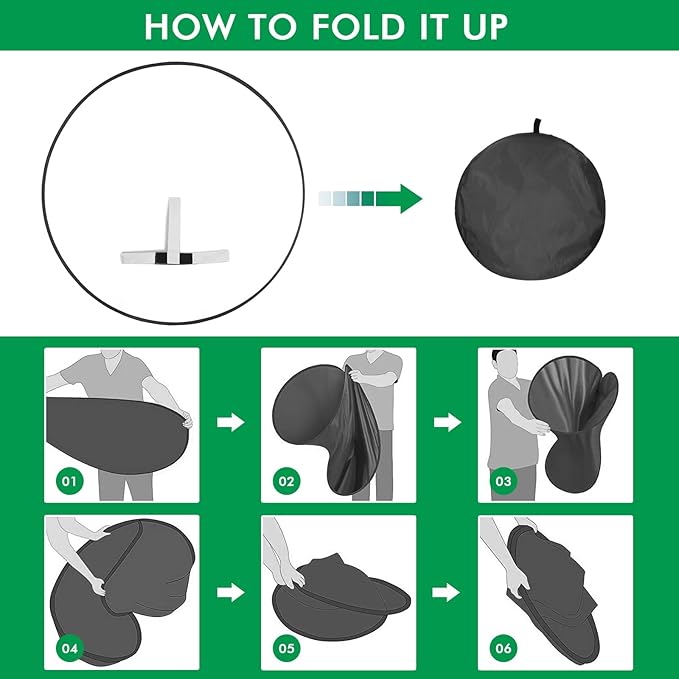 HOW TO FOLD IT UP

01

02

03

04

05

06