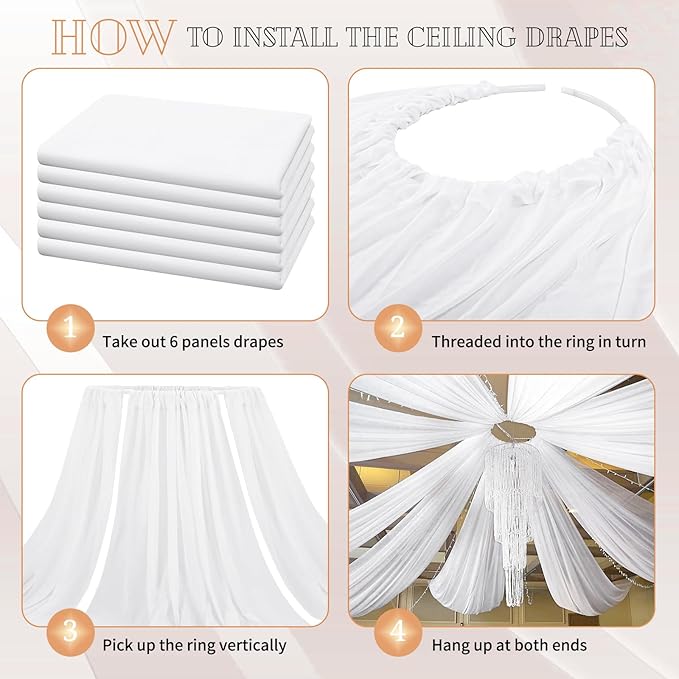 HOW TO INSTALL THE CEILING DRAPES

1 Take out 6 panels drapes

2 Threaded into the ring in turn

3 Pick up the ring vertically

4 Hang up at both ends