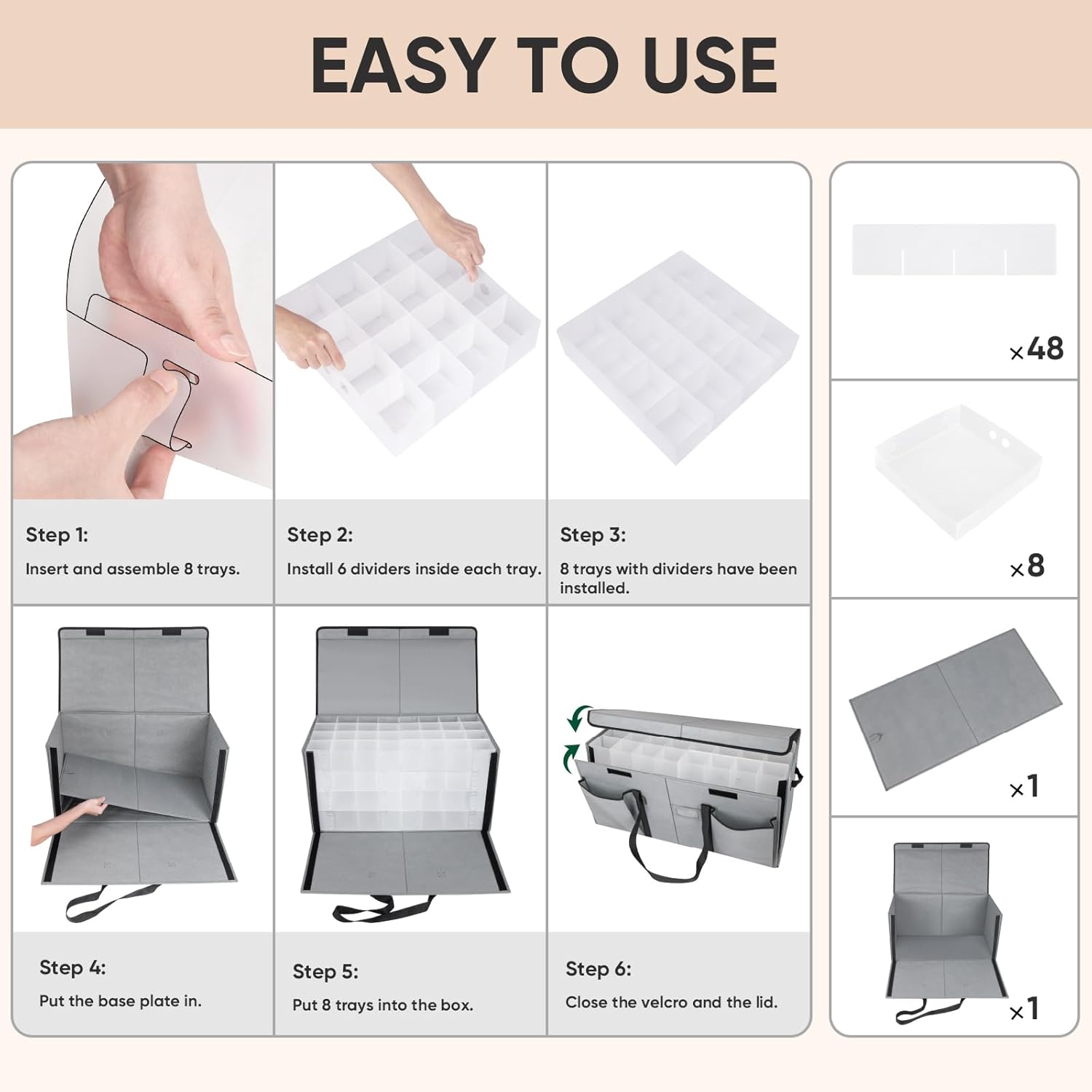 EASY TO USE

Step 1:
Insert and assemble 8 trays.

Step 2:
Install 6 dividers inside each tray.

Step 3:
8 trays with dividers have been installed.

Step 4:
Put the base plate in.

Step 5:
Put 8 trays into the box.

Step 6:
Close the velcro and the lid.

×48

×8

×1

×1