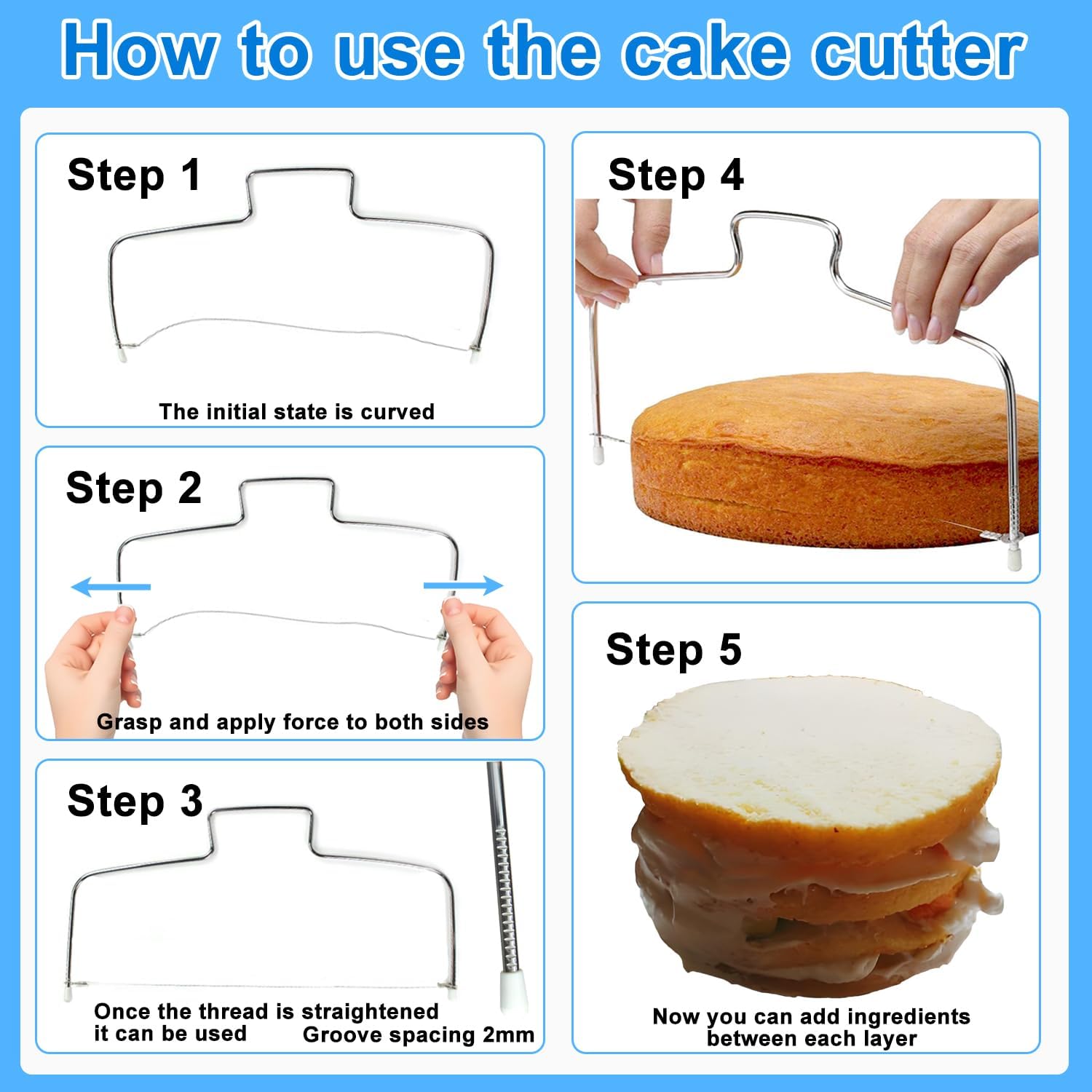 How to use the cake cutter

Step 1

The initial state is curved

Step 2

Grasp and apply force to both sides

Step 3

Once the thread is straightened it can be used

Groove spacing 2mm

Step 4

Step 5

Now you can add ingredients between each layer