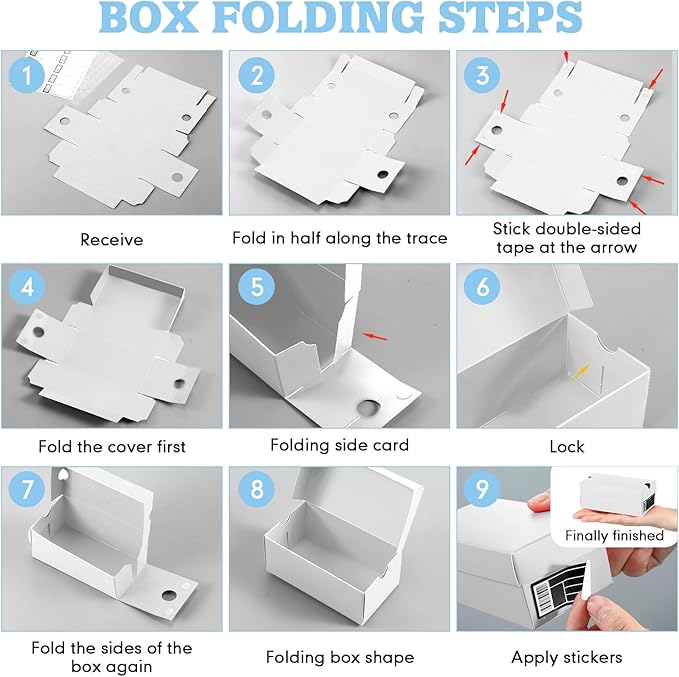 BOX FOLDING STEPS

1

Receive

2

Fold in half along the trace

3

Stick double-sided tape at the arrow

4

Fold the cover first

5

Folding side card

6

Lock

7

Fold the sides of the box again

8

Folding box shape

9

Finally finished

Apply stickers