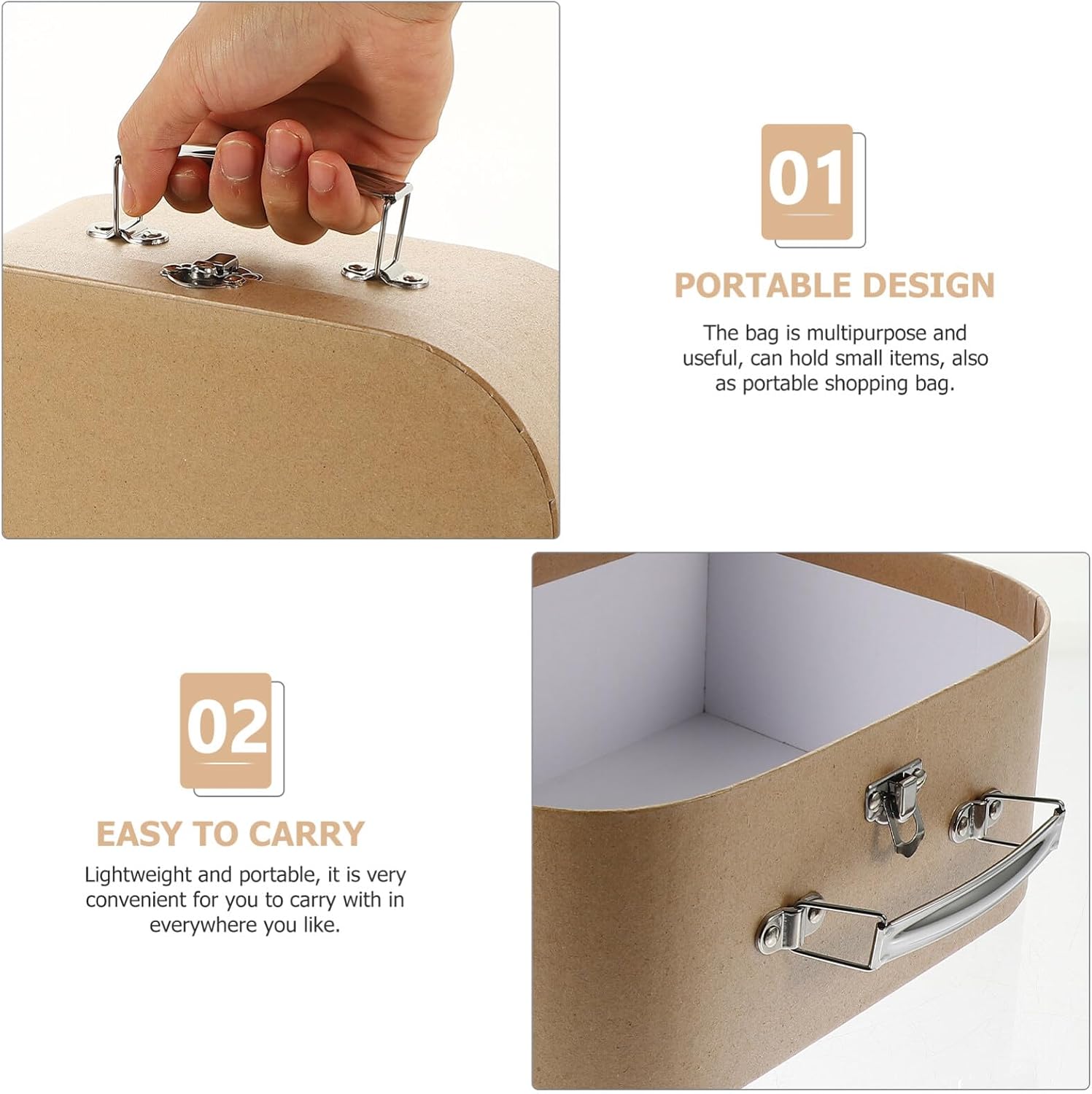 01

PORTABLE DESIGN

The bag is multipurpose and useful, can hold small items, also as portable shopping bag.

02

EASY TO CARRY

Lightweight and portable, it is very convenient for you to carry with in everywhere you like.