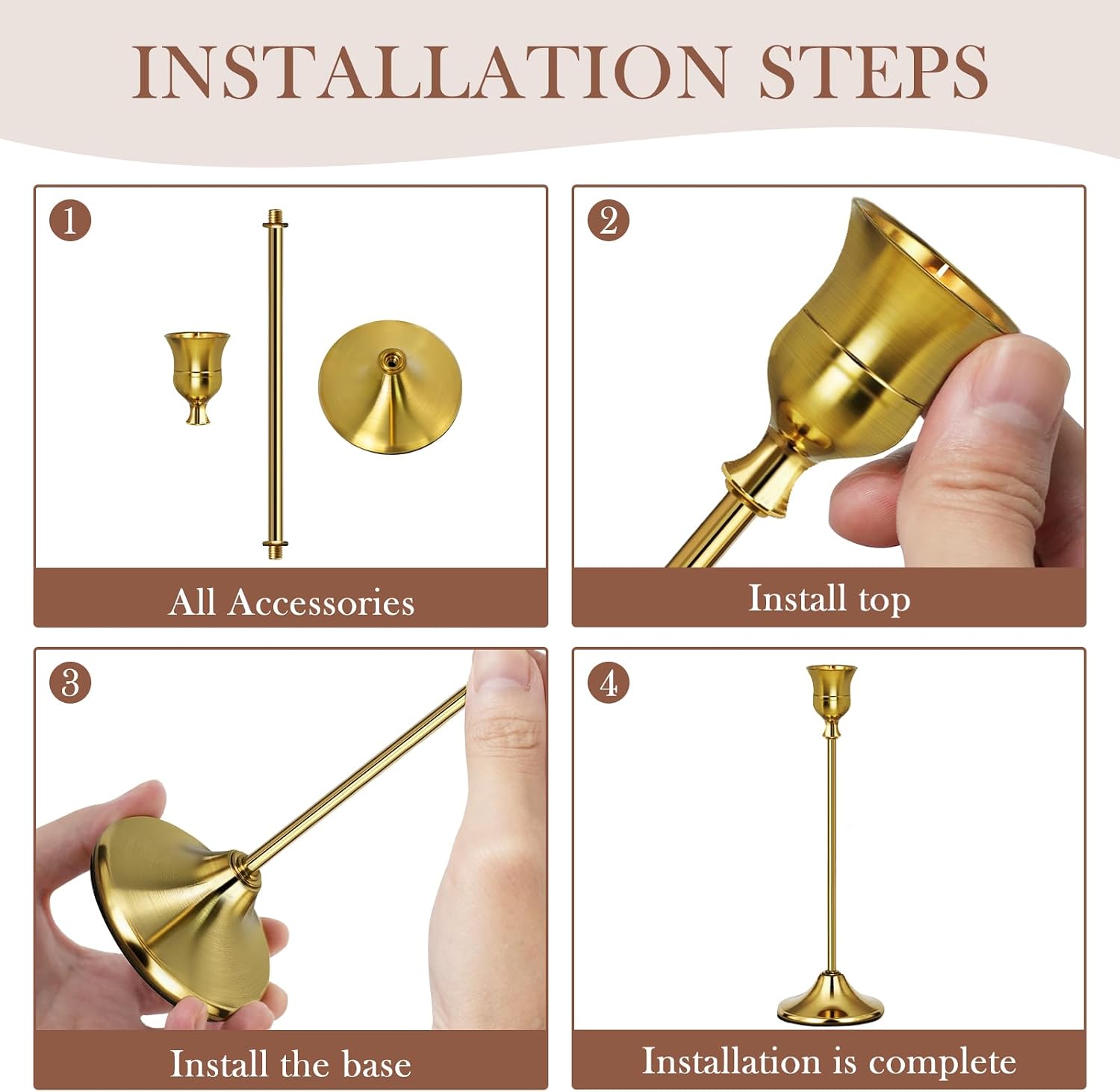 INSTALLATION STEPS

1

All Accessories

2

Install top

3

Install the base

4

Installation is complete