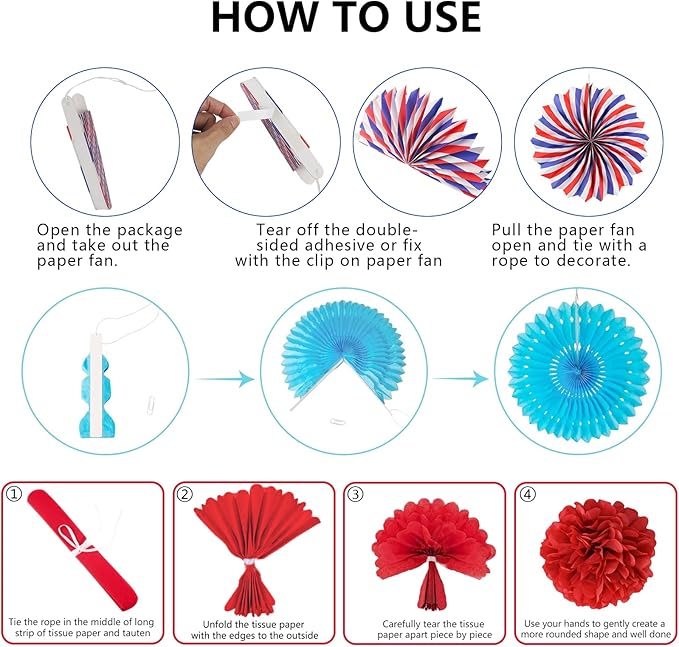 HOW TO USE

Open the package and take out the paper fan.

Tear off the double-sided adhesive or fix with the clip on paper fan

Pull the paper fan open and tie with a rope to decorate.

①

Tie the rope in the middle of long strip of tissue paper and tauten

②

Unfold the tissue paper with the edges to the outside

③

Carefully tear the tissue paper apart piece by piece

④

Use your hands to gently create a more rounded shape and well done