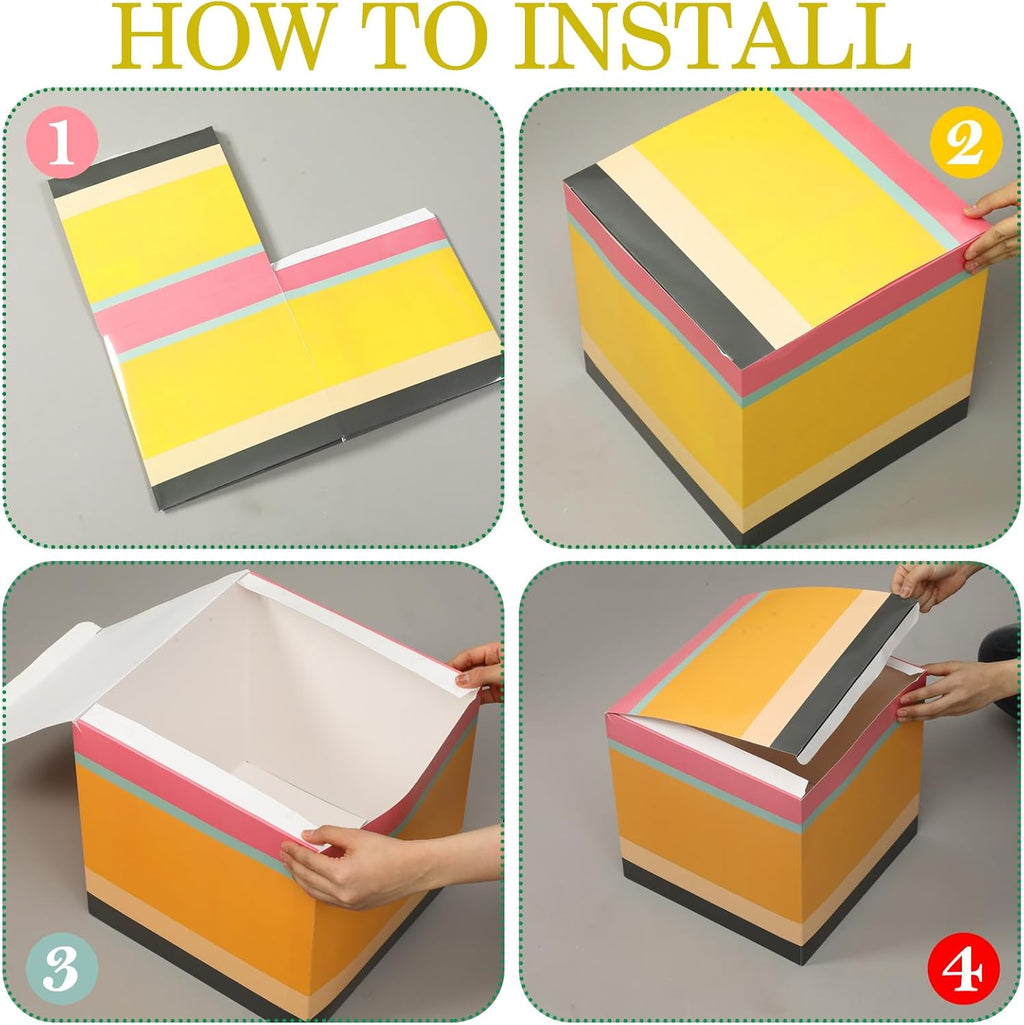 HOW TO INSTALL

1

2

3

4