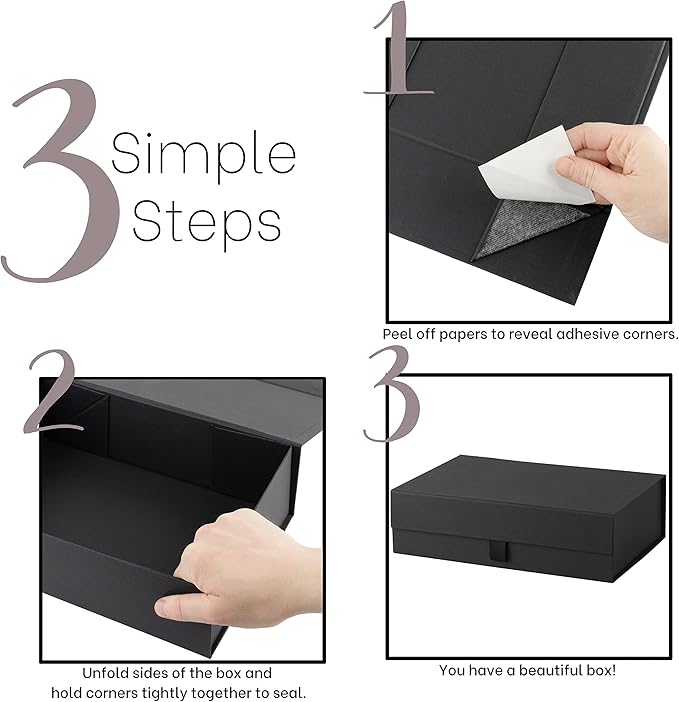 3 Simple Steps

1

Peel off papers to reveal adhesive corners.

2

Unfold sides of the box and hold corners tightly together to seal.

3

You have a beautiful box!