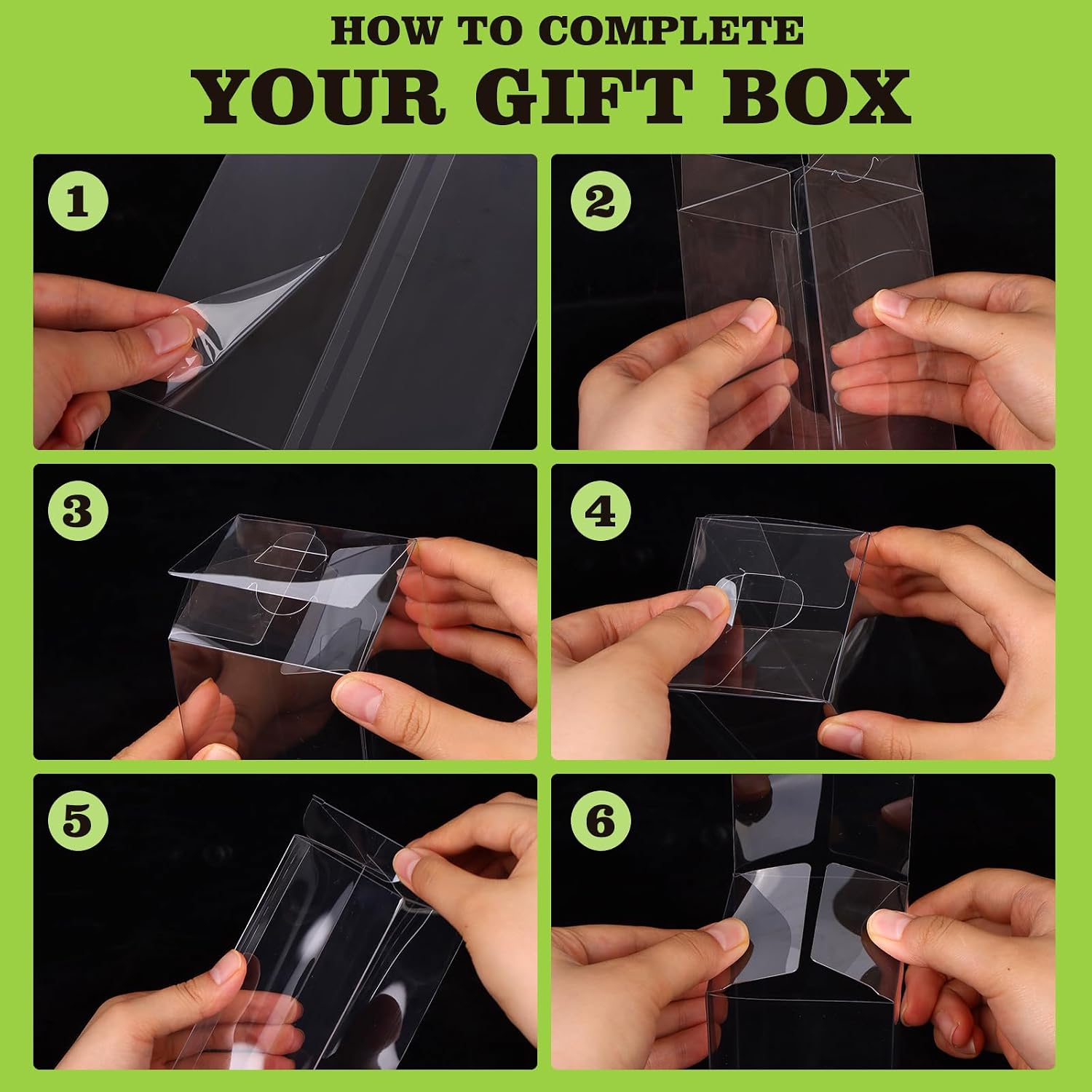 HOW TO COMPLETE
YOUR GIFT BOX

1

2

3

4

5

6