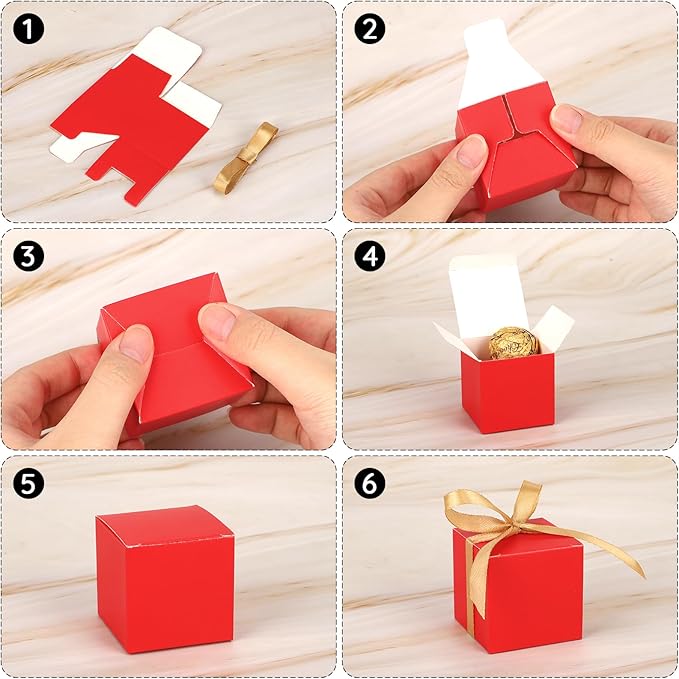 1

2

3

4

5

6