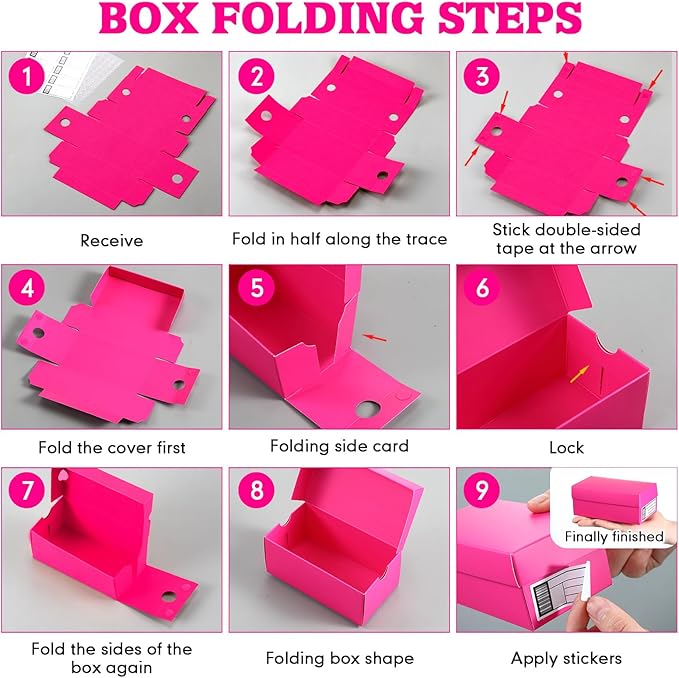 BOX FOLDING STEPS

1

Receive

2

Fold in half along the trace

3

Stick double-sided tape at the arrow

4

Fold the cover first

5

Folding side card

6

Lock

7

Fold the sides of the box again

8

Folding box shape

9

Finally finished

Apply stickers