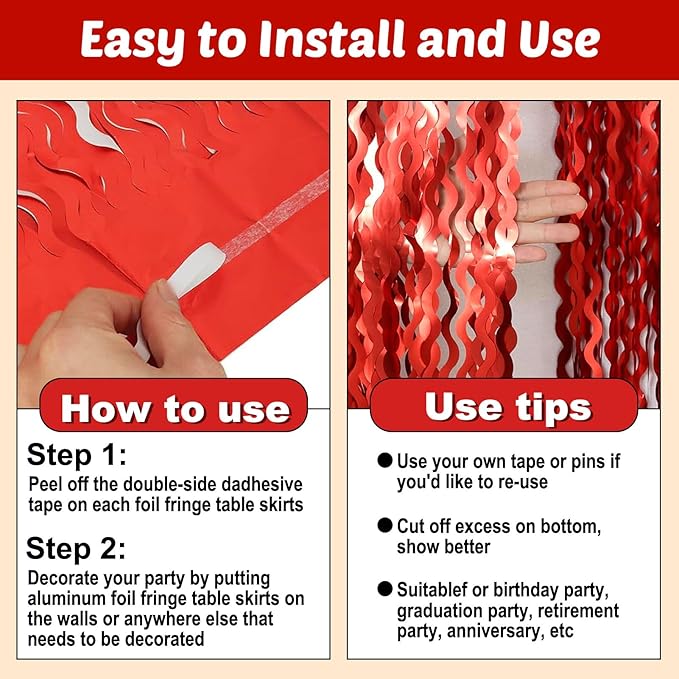 Easy to Install and Use

How to use

Step 1:

Peel off the double-side dadhesive tape on each foil fringe table skirts

Step 2:

Decorate your party by putting aluminum foil fringe table skirts on the walls or anywhere else that needs to be decorated

Use tips

● Use your own tape or pins if you'd like to re-use

● Cut off excess on bottom, show better

● Suitablef or birthday party, graduation party, retirement party, anniversary, etc