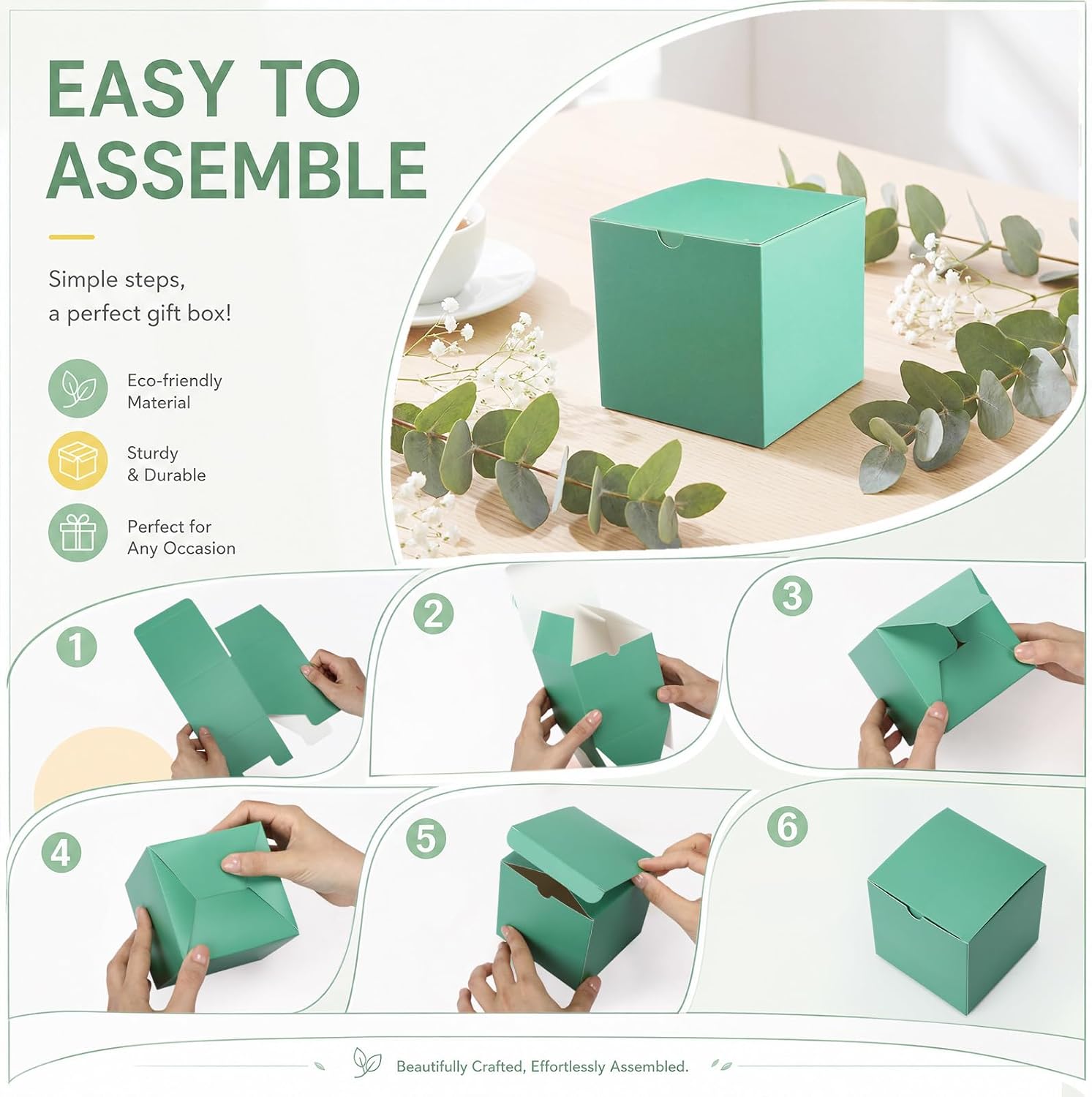 EASY TO ASSEMBLE

Simple steps, a perfect gift box!

Eco-friendly Material

Sturdy & Durable

Perfect for Any Occasion

1

2

3

4

5

6

Beautifully Crafted, Effortlessly Assembled.