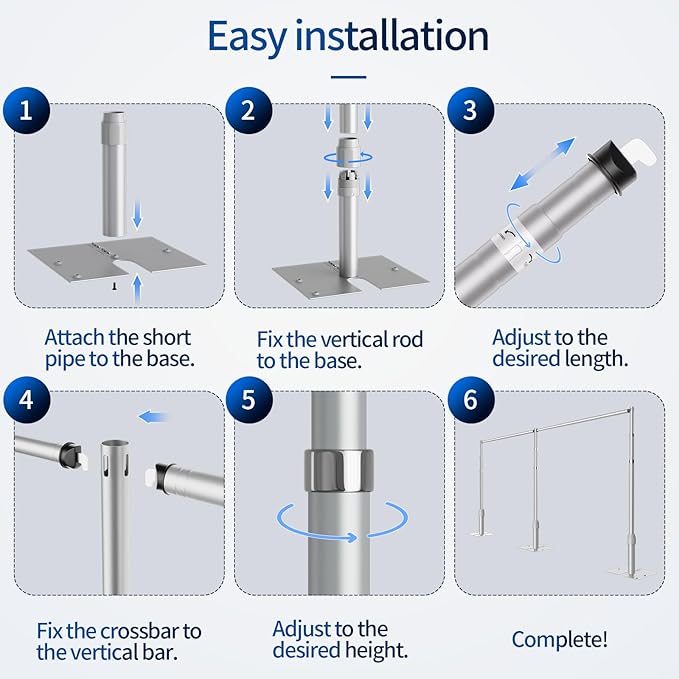 Easy installation

1

Attach the short pipe to the base.

2

Fix the vertical rod to the base.

3

Adjust to the desired length.

4

Fix the crossbar to the vertical bar.

5

Adjust to the desired height.

6

Complete!