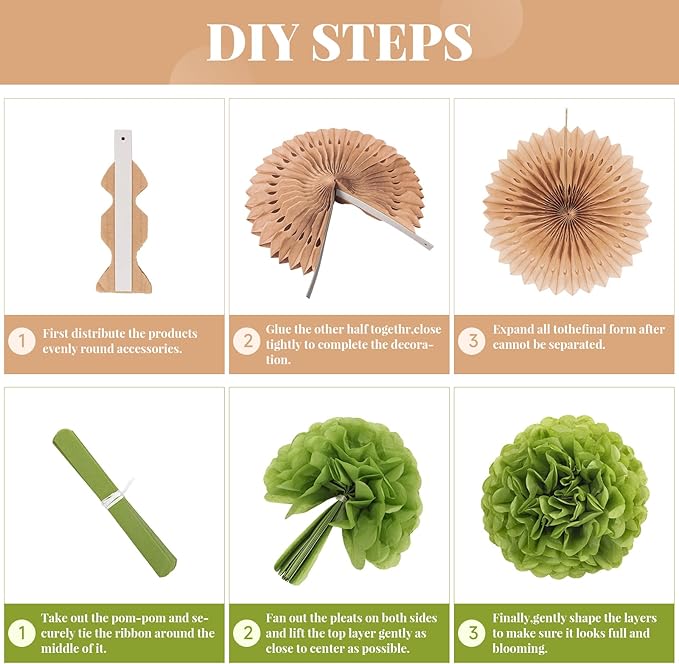 DIY STEPS

1 First distribute the products evenly round accessories.

2 Glue the other half togethr,close tightly to complete the decoration.

3 Expand all tothefinal form after cannot be separated.

1 Take out the pom-pom and securely tie the ribbon around the middle of it.

2 Fan out the pleats on both sides and lift the top layer gently as close to center as possible.

3 Finally,gently shape the layers to make sure it looks full and blooming.