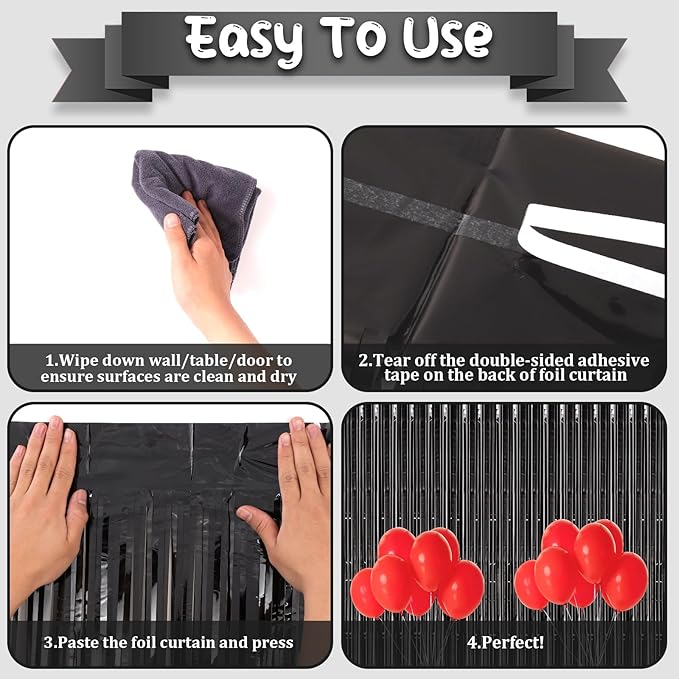 Easy To Use

1.Wipe down wall/table/door to ensure surfaces are clean and dry

2.Tear off the double-sided adhesive tape on the back of foil curtain

3.Paste the foil curtain and press

4.Perfect!