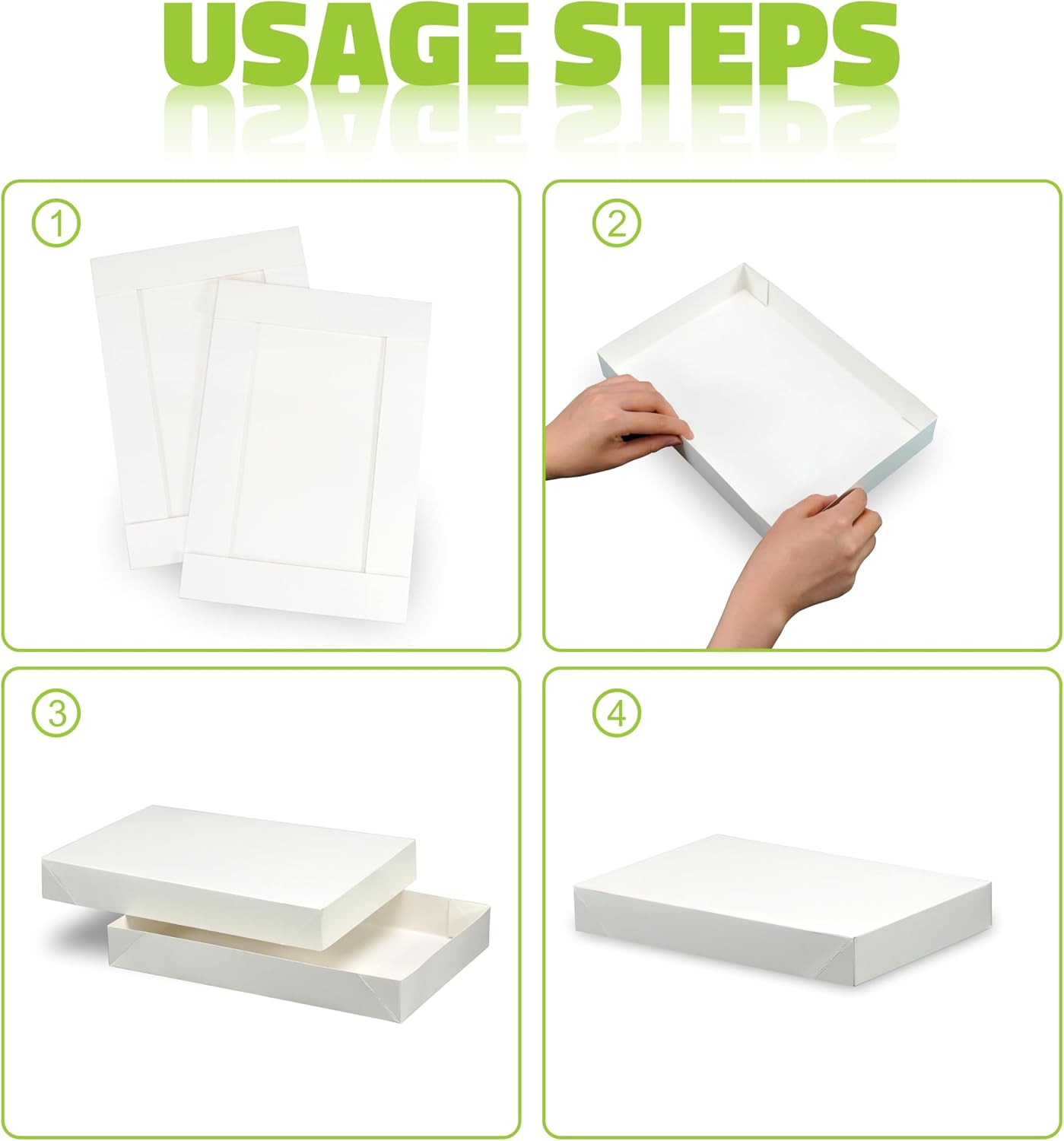 USAGE STEPS

①

②

③

④