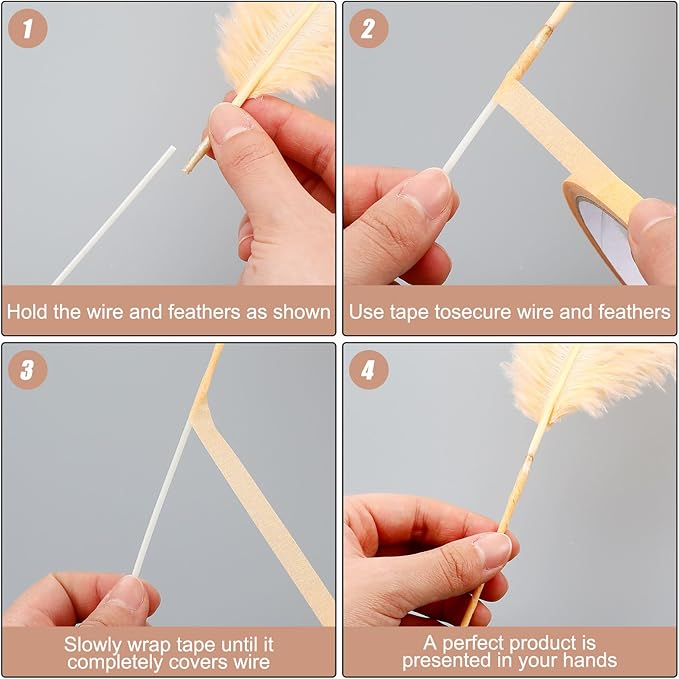 1

Hold the wire and feathers as shown

2

Use tape tosecure wire and feathers

3

Slowly wrap tape until it completely covers wire

4

A perfect product is presented in your hands