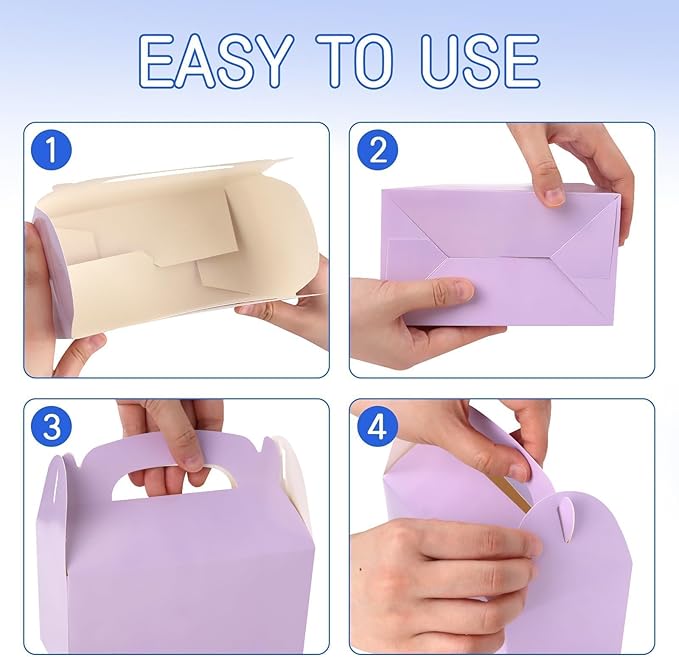 EASY TO USE

1

2

3

4