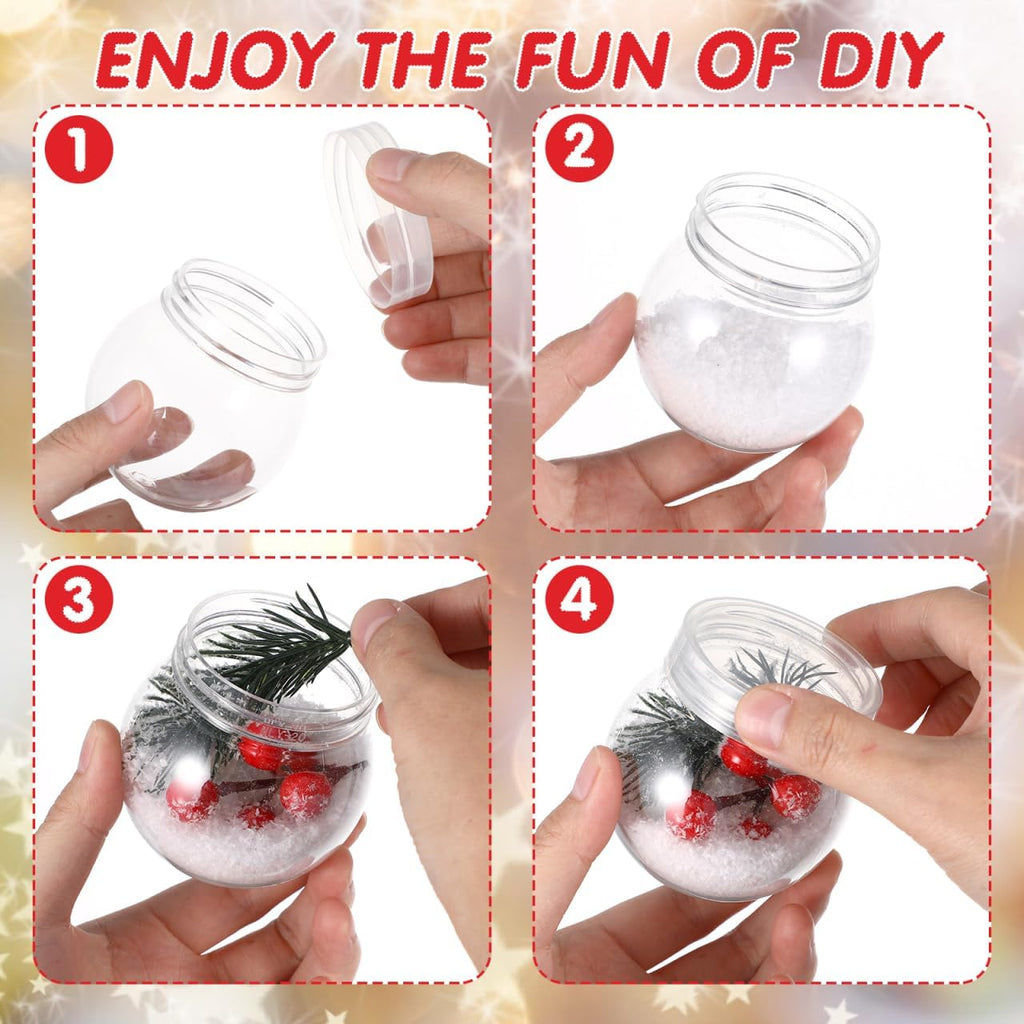 ENJOY THE FUN OF DIY

1

2

3

4