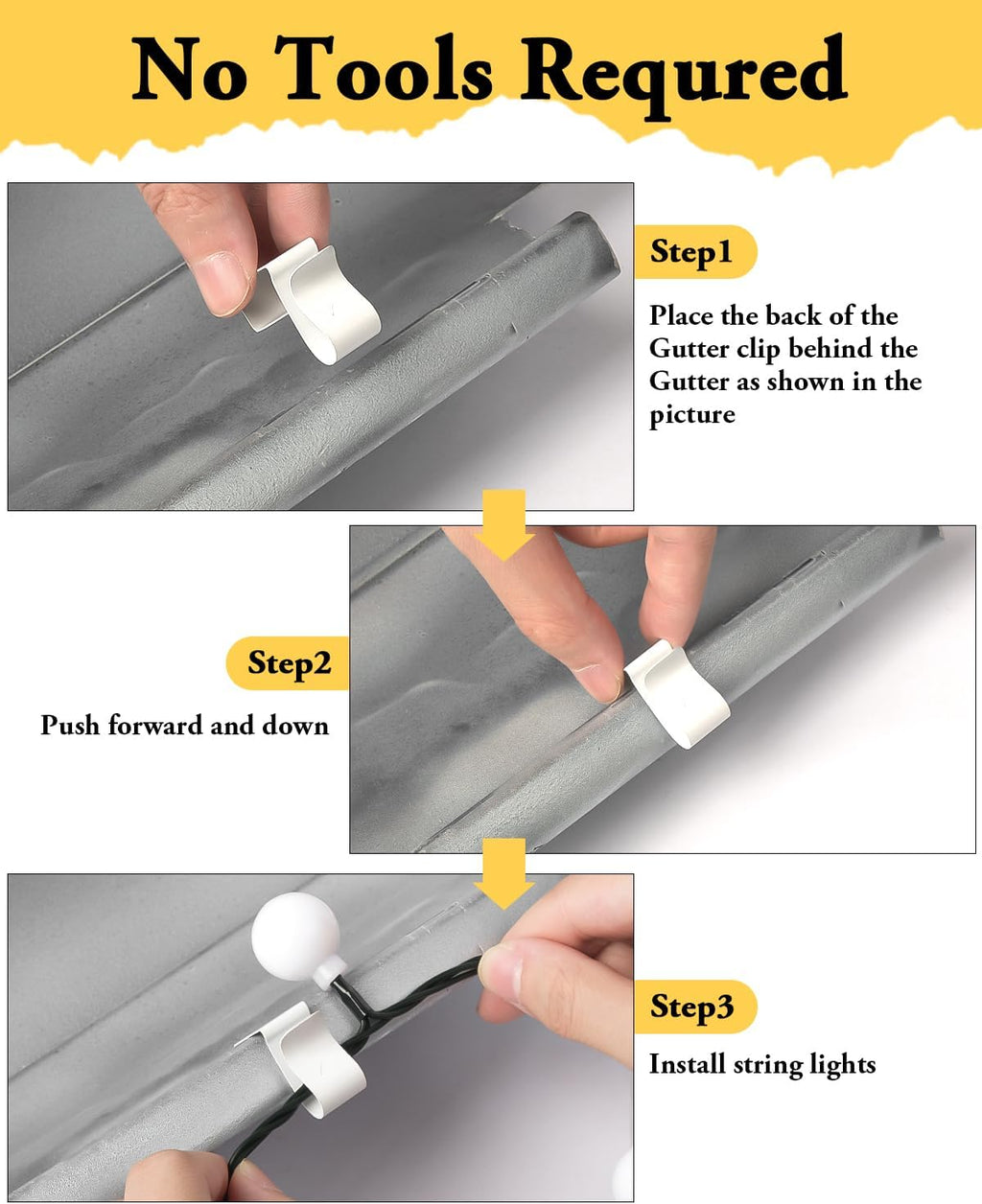 No Tools Requred

Step1

Place the back of the Gutter clip behind the Gutter as shown in the picture

Step2

Push forward and down

Step3

Install string lights