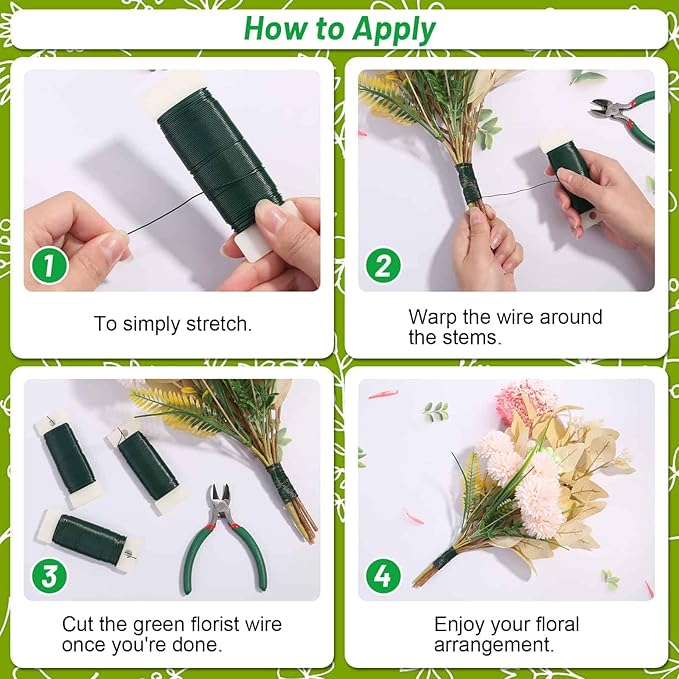 How to Apply

1

To simply stretch.

2

Warp the wire around the stems.

3

Cut the green florist wire once you're done.

4

Enjoy your floral arrangement.