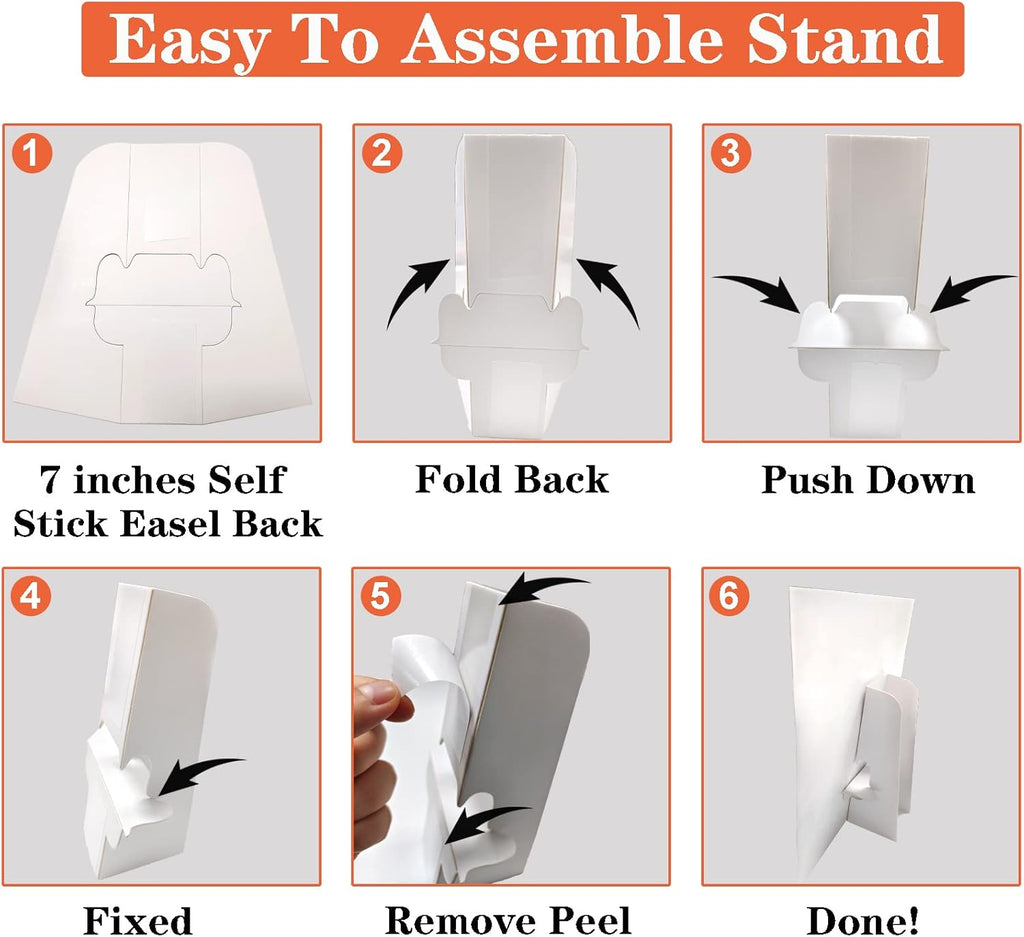 Easy To Assemble Stand

1

7 inches Self Stick Easel Back

2

Fold Back

3

Push Down

4

Fixed

5

Remove Peel

6

Done!